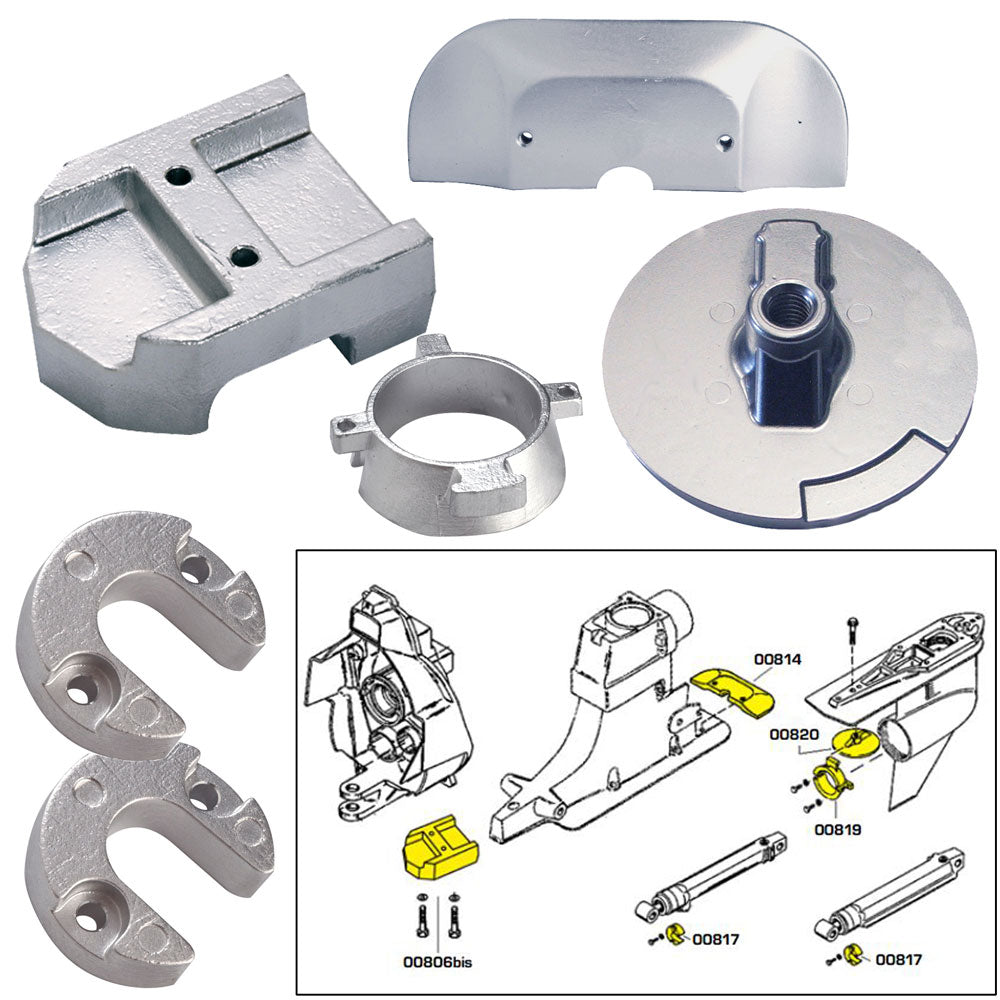 00814

00820

00819

00806bis

00817

00817