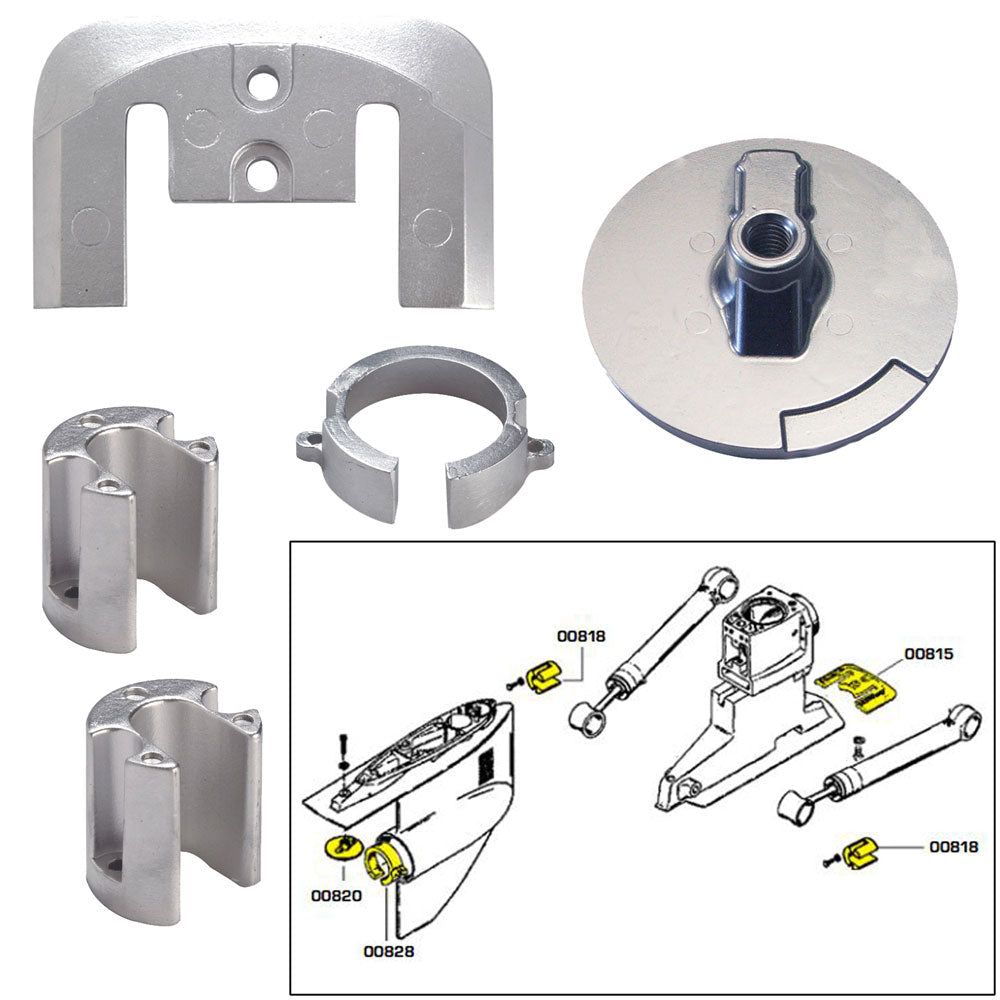 00818
00815
00818
00820
00828